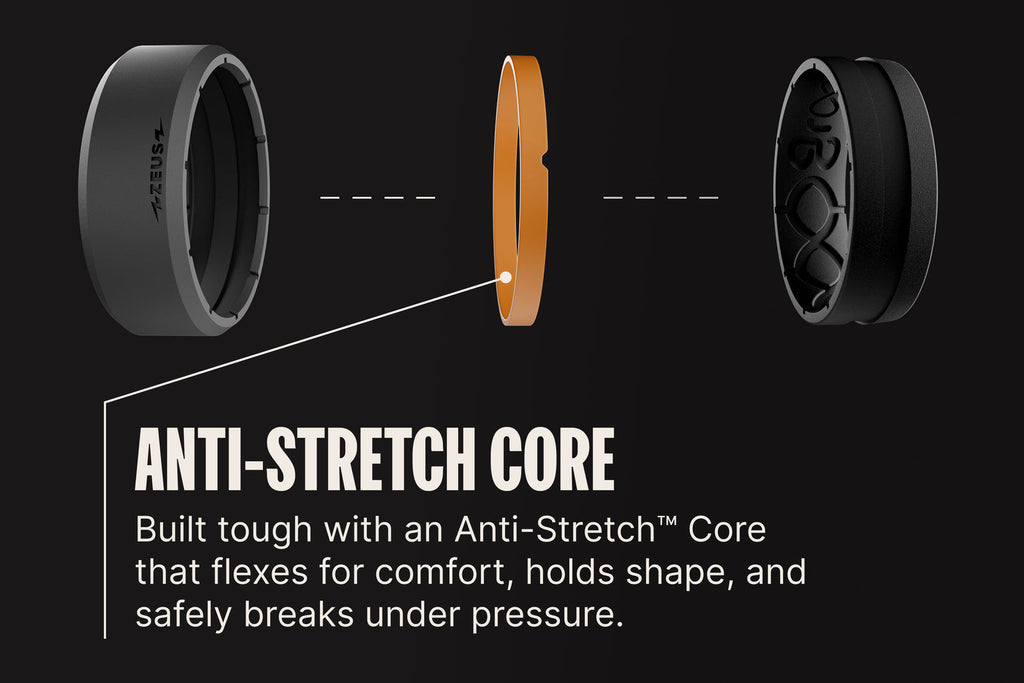 ZEUS

ANTI-STRETCH CORE

Built tough with an Anti-Stretch™ Core that flexes for comfort, holds shape, and safely breaks under pressure.